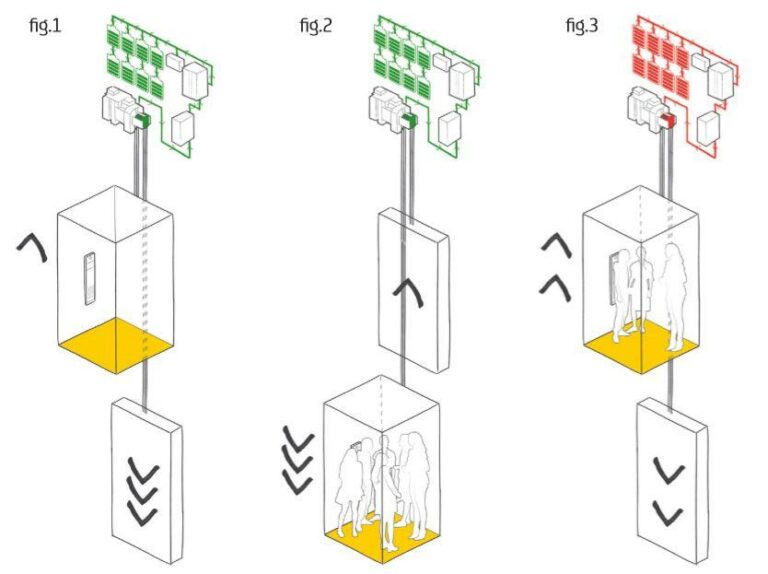 fig.1

fig.2

fig.3